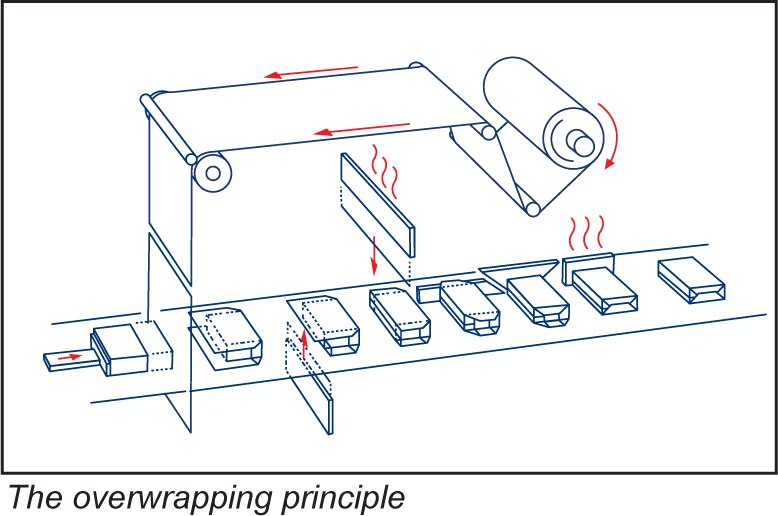 The overwrapping principle